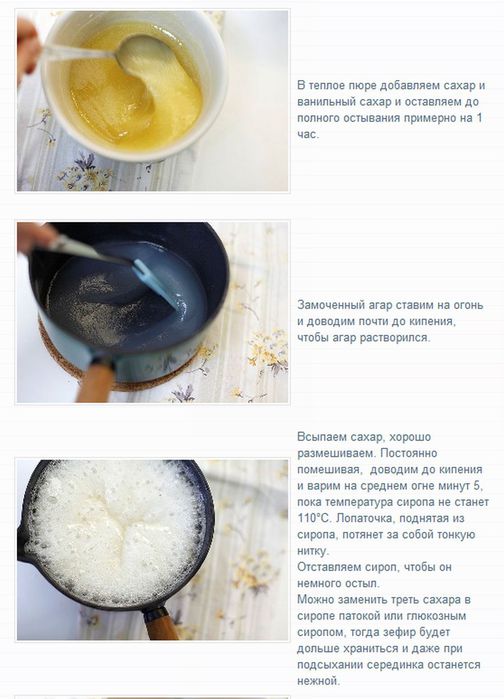 В теплое пюре добавляем сахар и ванильный сахар и оставляем до полного остывания примерно на 1 час.

Замоченный агар ставим на огонь и доводим почти до кипения, чтобы агар растворился.

Всыпаем сахар, хорошо размешиваем. Постоянно помешивая, доводим до кипения и варим на среднем огне минут 5, пока температура сиропа не станет 110°С. Лопаточка, поднятая из сиропа, потянет за собой тонкую нитку.
Отставляем сироп, чтобы он немного остыл.
Можно заменить треть сахара в сиропе патокой или глюкозным сиропом, тогда зефир будет дольше храниться и даже при подсыхании серединка останется нежной.